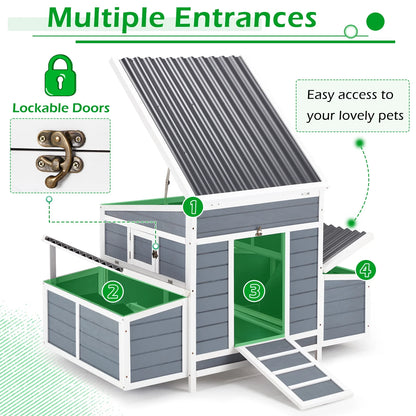 Multiple Entrances

Lockable Doors

Easy access to your lovely pets

1

2

3

4